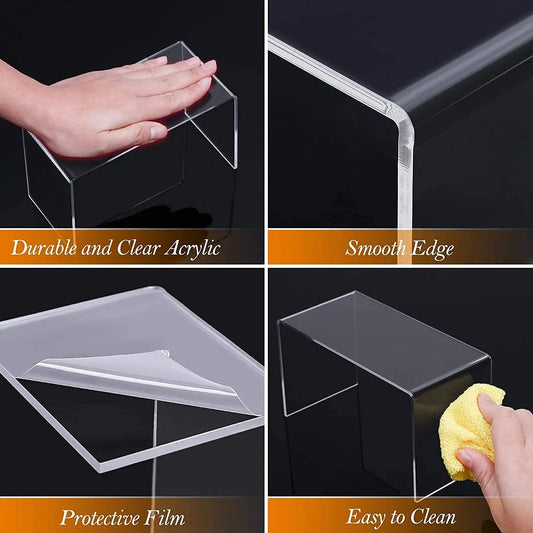 Durable and Clear Acrylic

Smooth Edge

Protective Film

Easy to Clean