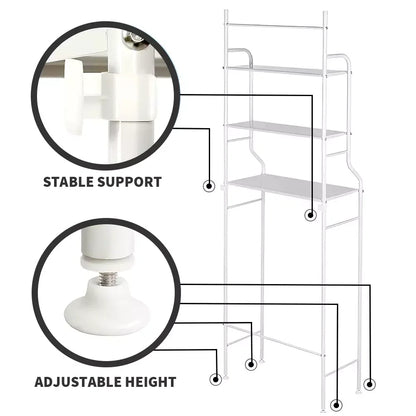 STABLE SUPPORT

ADJUSTABLE HEIGHT