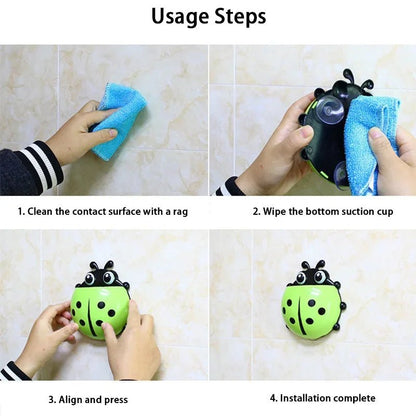 Usage Steps

1. Clean the contact surface with a rag

2. Wipe the bottom suction cup

3. Align and press

4. Installation complete