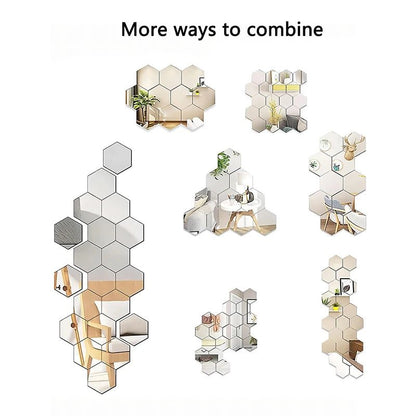 More ways to combine