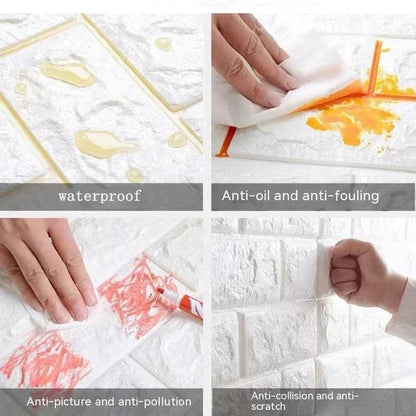 waterproof

Anti-oil and anti-fouling

Anti-picture and anti-pollution

Anti-collision and anti-scratch