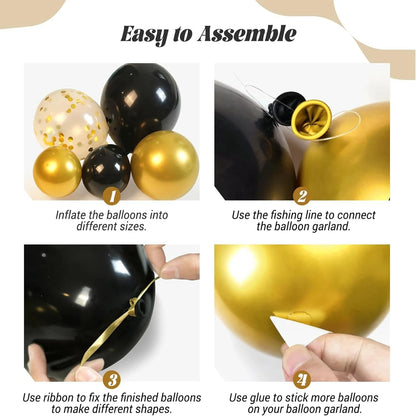 Easy to Assemble

1
Inflate the balloons into different sizes.

2
Use the fishing line to connect the balloon garland.

3
Use ribbon to fix the finished balloons to make different shapes.

4
Use glue to stick more balloons on your balloon garland.