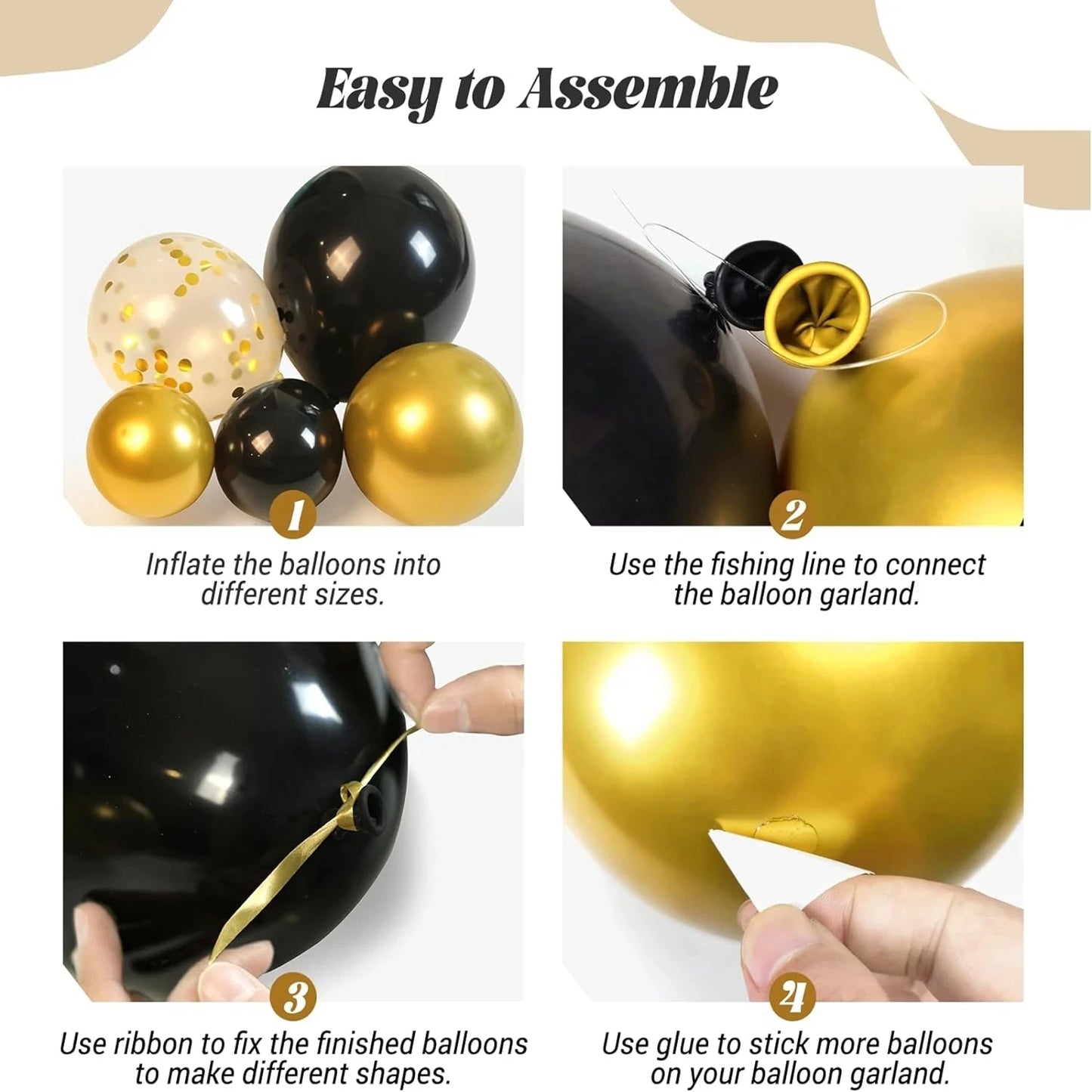 Easy to Assemble

1

Inflate the balloons into different sizes.

2

Use the fishing line to connect the balloon garland.

3

Use ribbon to fix the finished balloons to make different shapes.

4

Use glue to stick more balloons on your balloon garland.