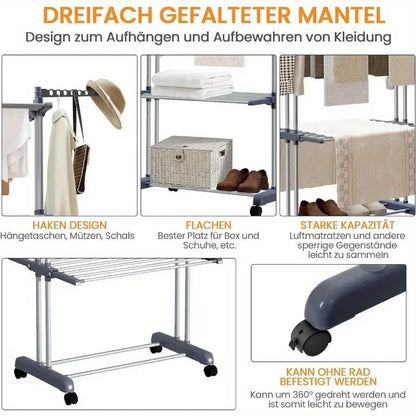 DREIFACH GEFALTETER MANTEL

Design zum Aufhängen und Aufbewahren von Kleidung

HAKEN DESIGN
Hängetaschen, Mützen, Schals

FLACHEN
Bester Platz für Box und Schuhe, etc.

STARKE KAPAZITÄT
Luftmatratzen und andere sperrige Gegenstände leicht zu sammeln

KANN OHNE RAD BEFESTIGT WERDEN
Kann um 360° gedreht werden und ist somit leicht zu bewegen